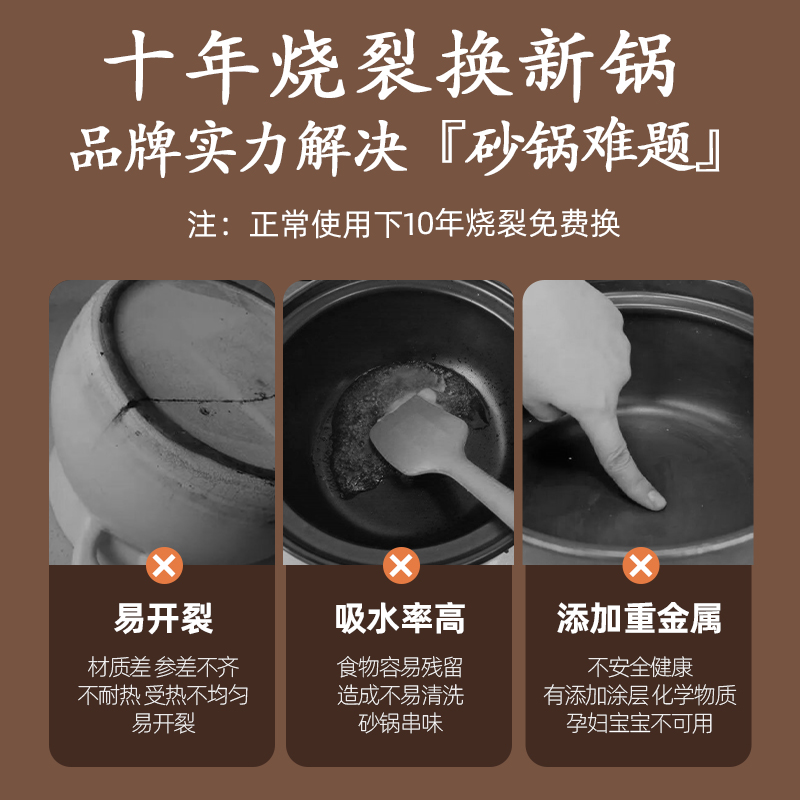 十年烧裂换新锅
品牌实力解决『砂锅难题』

注：正常使用下10年烧裂免费换

易开裂

材质差 参差不齐
不耐热 受热不均匀
易开裂

吸水率高

食物容易残留
造成不易清洗
砂锅串味

添加重金属

不安全健康
有添加涂层 化学物质
孕妇宝宝不可用